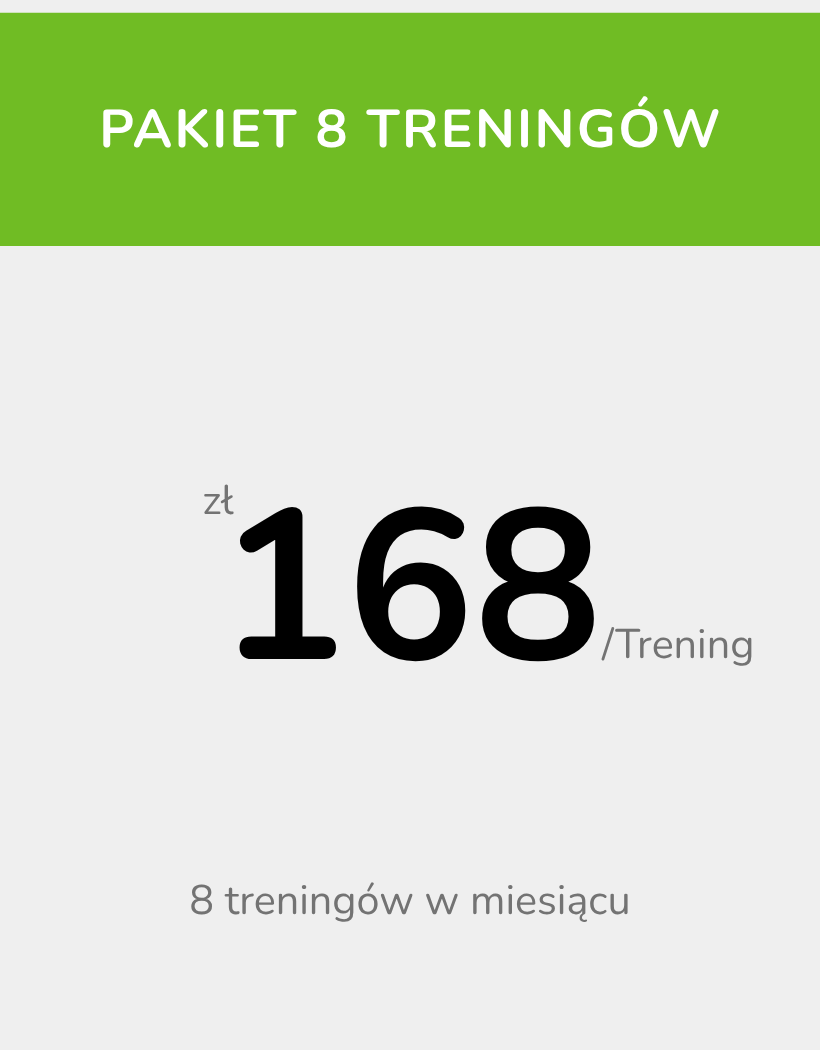 PAKIET 8 TRENINGÓW

zł 168 /Trening

8 treningów w miesiącu